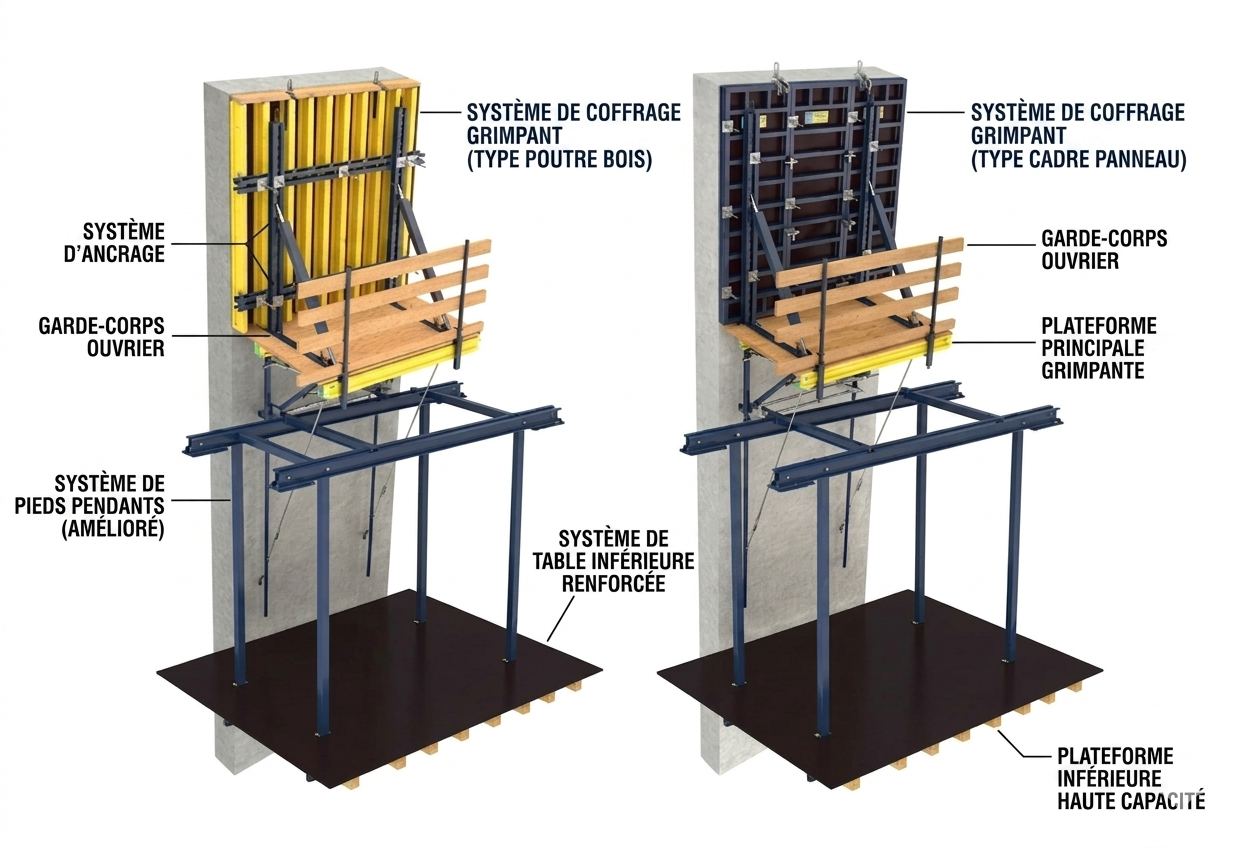 SYSTÈME DE COFFRAGE GRIMPANT (TYPE POUTRE BOIS)

SYSTÈME D'ANCRAGE

GARDE-CORPS OUVRIER

SYSTÈME DE PIEDS PENDANTS (AMÉLIORÉ)

SYSTÈME DE TABLE INFÉRIEURE RENFORCÉE

SYSTÈME DE COFFRAGE GRIMPANT (TYPE CADRE PANNEAU)

GARDE-CORPS OUVRIER

PLATEFORME PRINCIPALE GRIMPANTE

PLATEFORME INFÉRIEURE HAUTE CAPACITÉ